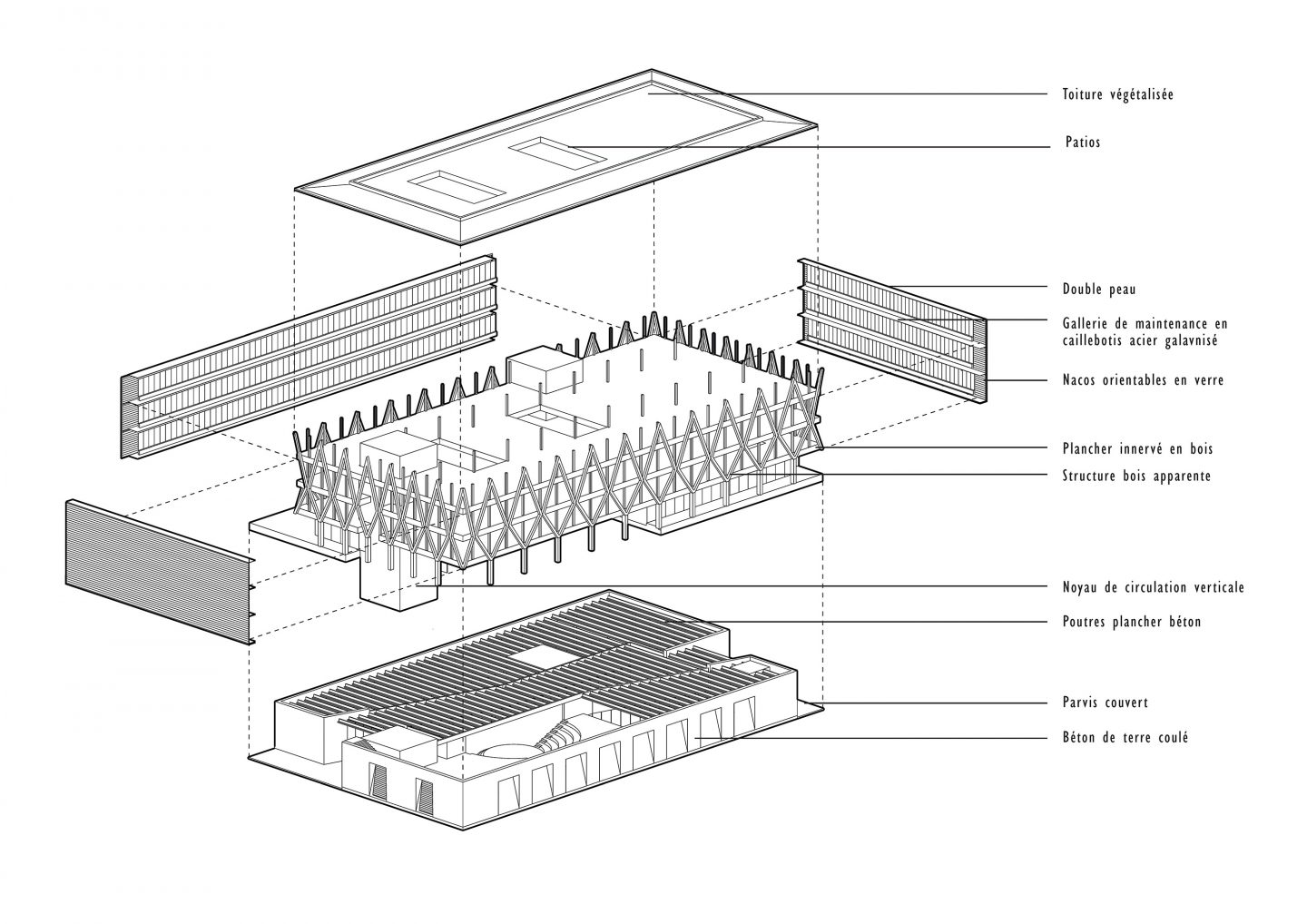 Toiture végétalisée

Patios

Double peau

Gallerie de maintenance en caillebotis acier galavnisé

Nacos orientables en verre

Plancher innervé en bois

Structure bois apparente

Noyau de circulation verticale

Poutres plancher béton

Parvis couvert

Béton de terre coulé